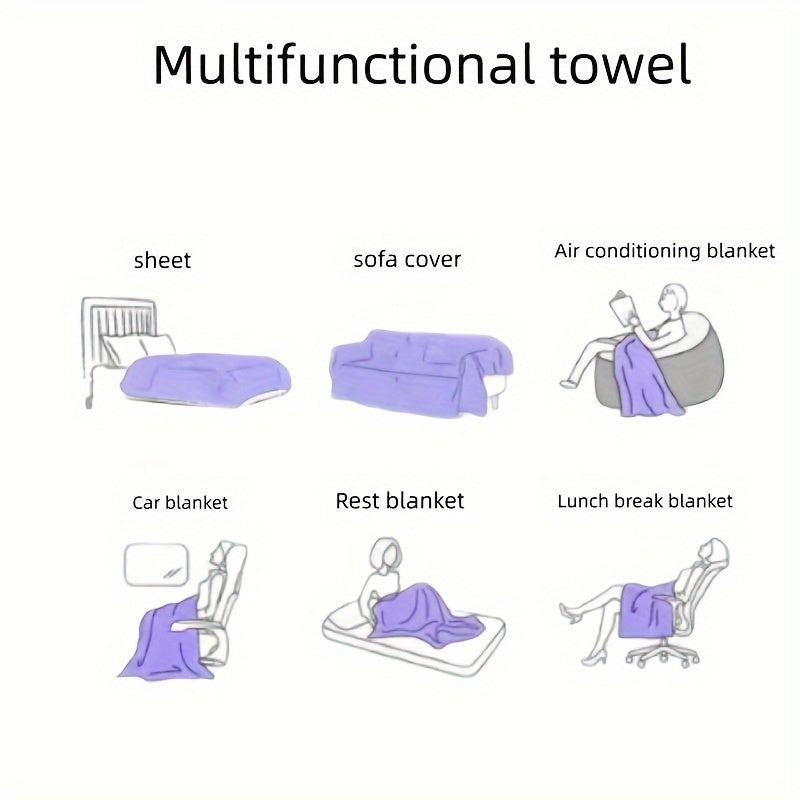 Multifunctional towel

sheet

sofa cover

Air conditioning blanket

Car blanket

Rest blanket

Lunch break blanket